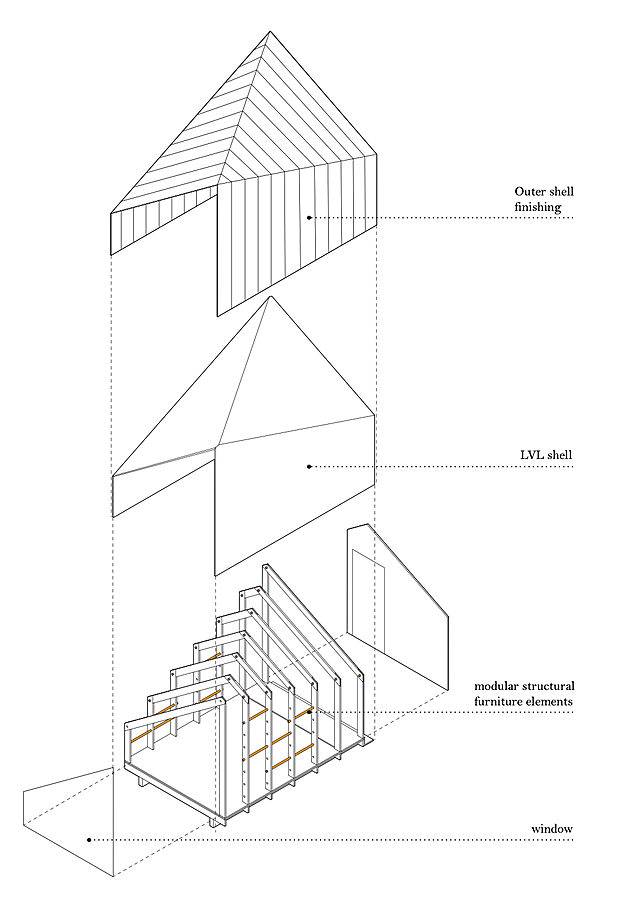 Outer shell finishing

LVL shell

modular structural furniture elements

window